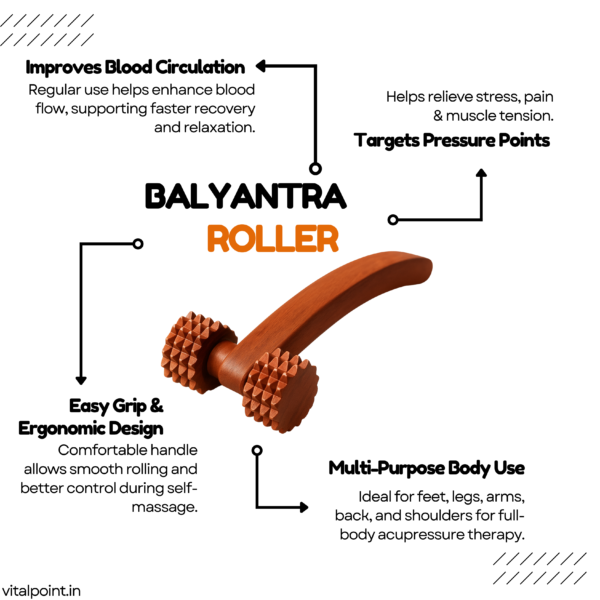 Improves Blood Circulation
Regular use helps enhance blood flow, supporting faster recovery and relaxation.

Helps relieve stress, pain & muscle tension.
Targets Pressure Points

BALYANTRA
ROLLER

Easy Grip & Ergonomic Design
Comfortable handle allows smooth rolling and better control during self-massage.

Multi-Purpose Body Use
Ideal for feet, legs, arms, back, and shoulders for full-body acupressure therapy.

vitalpoint.in